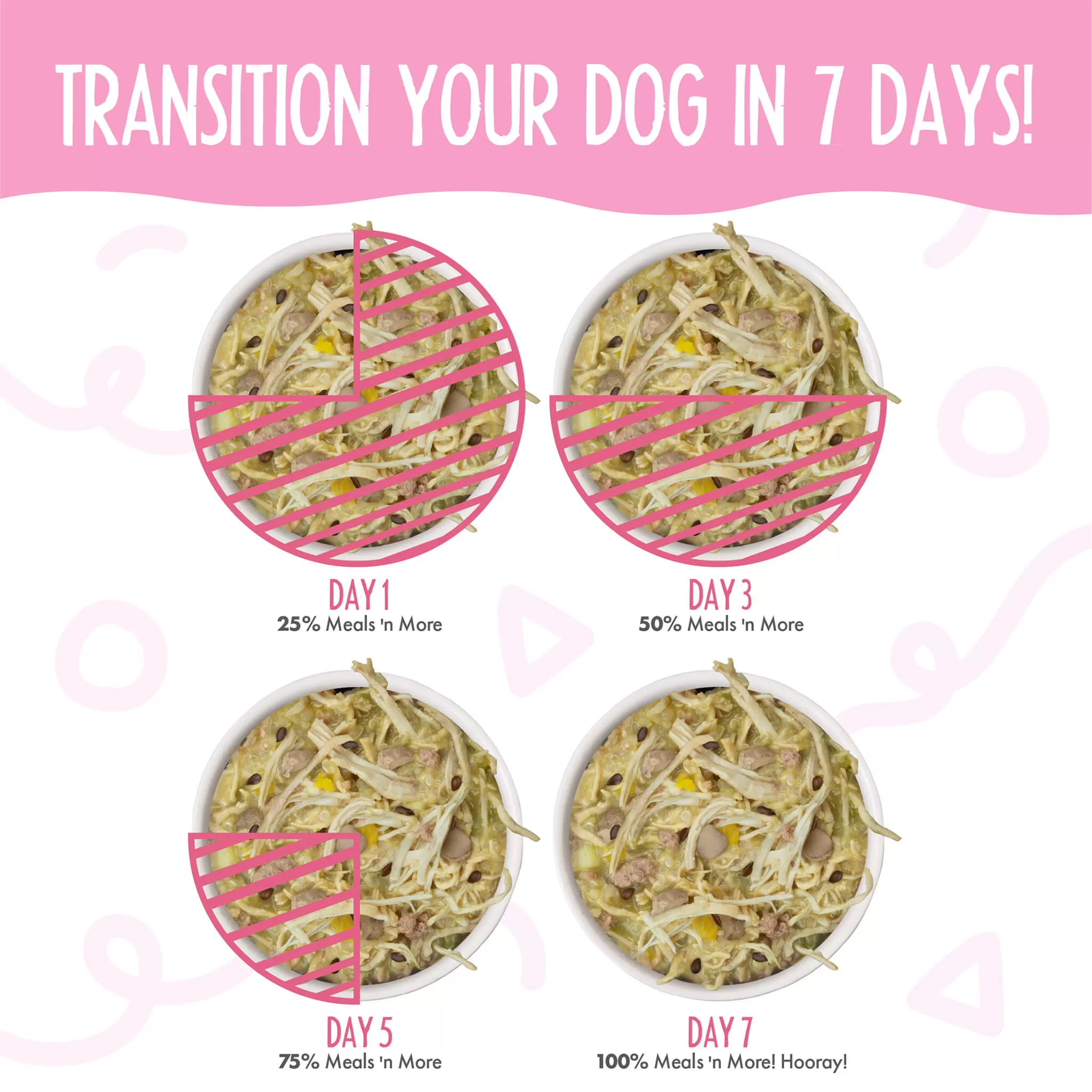 TRANSITION YOUR DOG IN 7 DAYS!

DAY 1
25% Meals 'n More

DAY 3
50% Meals 'n More

DAY 5
75% Meals 'n More

DAY 7
100% Meals 'n More! Hooray!