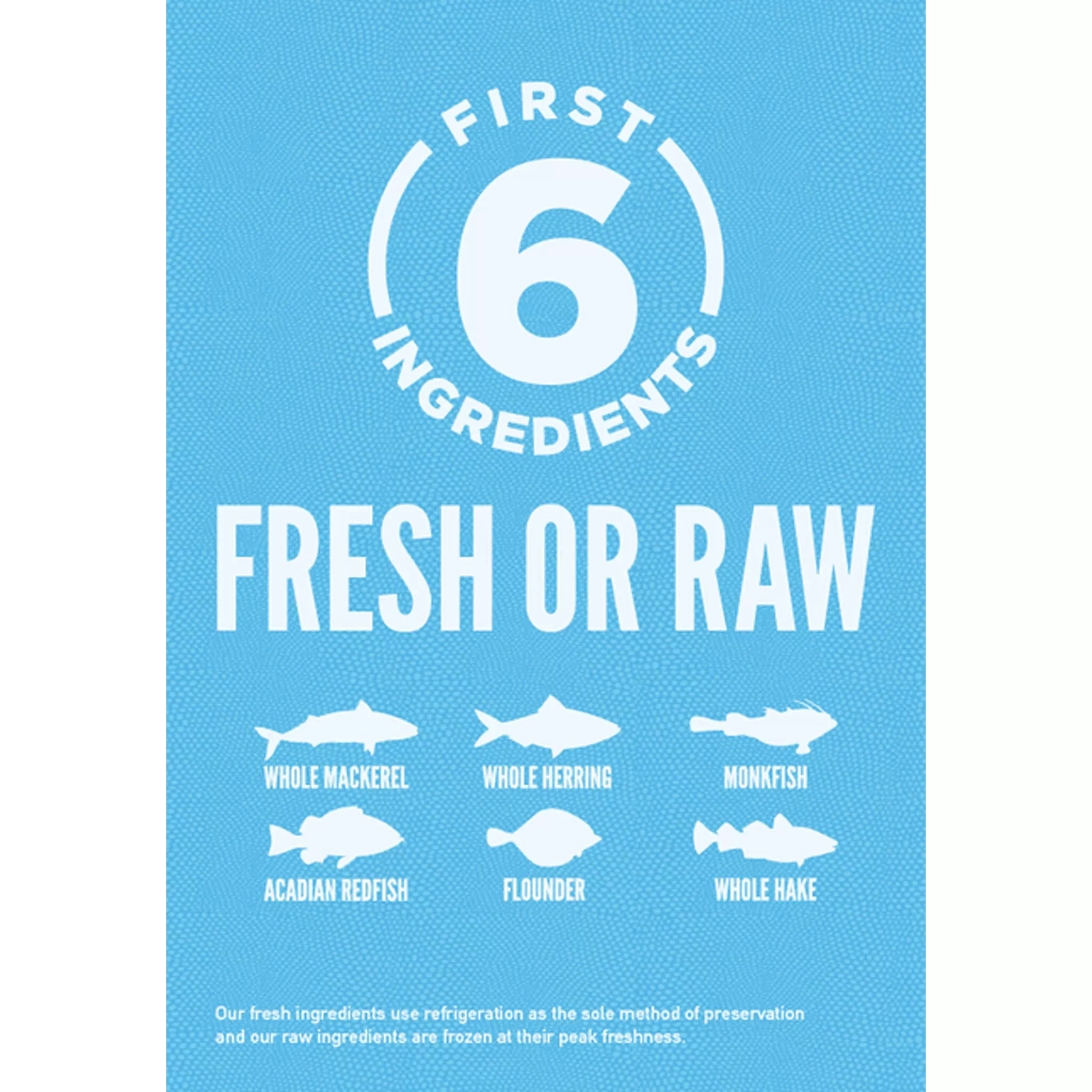 FIRST
6
INGREDIENTS

FRESH OR RAW

WHOLE MACKEREL
WHOLE HERRING
MONKFISH
ACADIAN REDFISH
FLOUNDER
WHOLE HAKE

Our fresh ingredients use refrigeration as the sole method of preservation and our raw ingredients are frozen at their peak freshness.