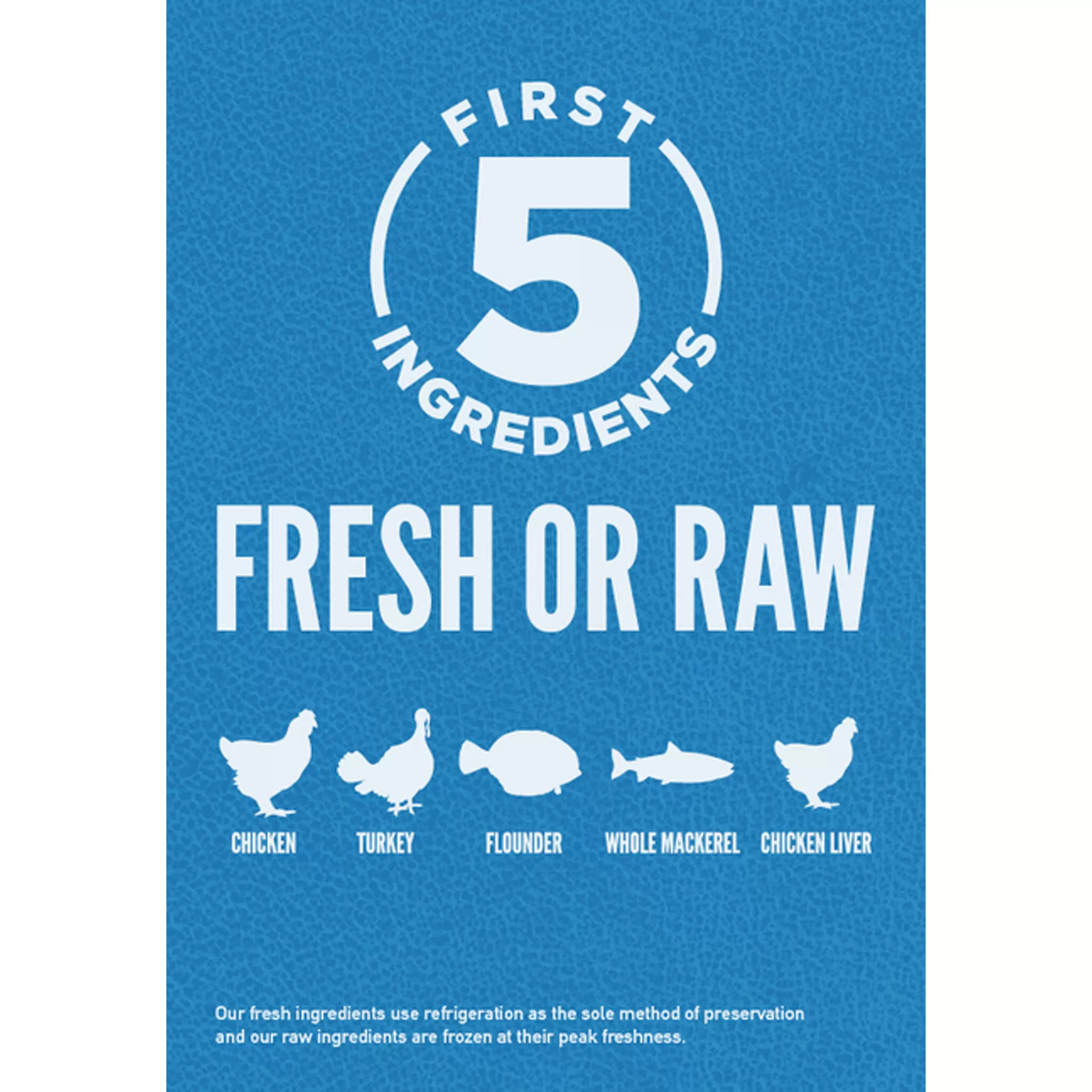 FIRST
5
INGREDIENTS

FRESH OR RAW

CHICKEN TURKEY FLOUNDER WHOLE MACKEREL CHICKEN LIVER

Our fresh ingredients use refrigeration as the sole method of preservation and our raw ingredients are frozen at their peak freshness.