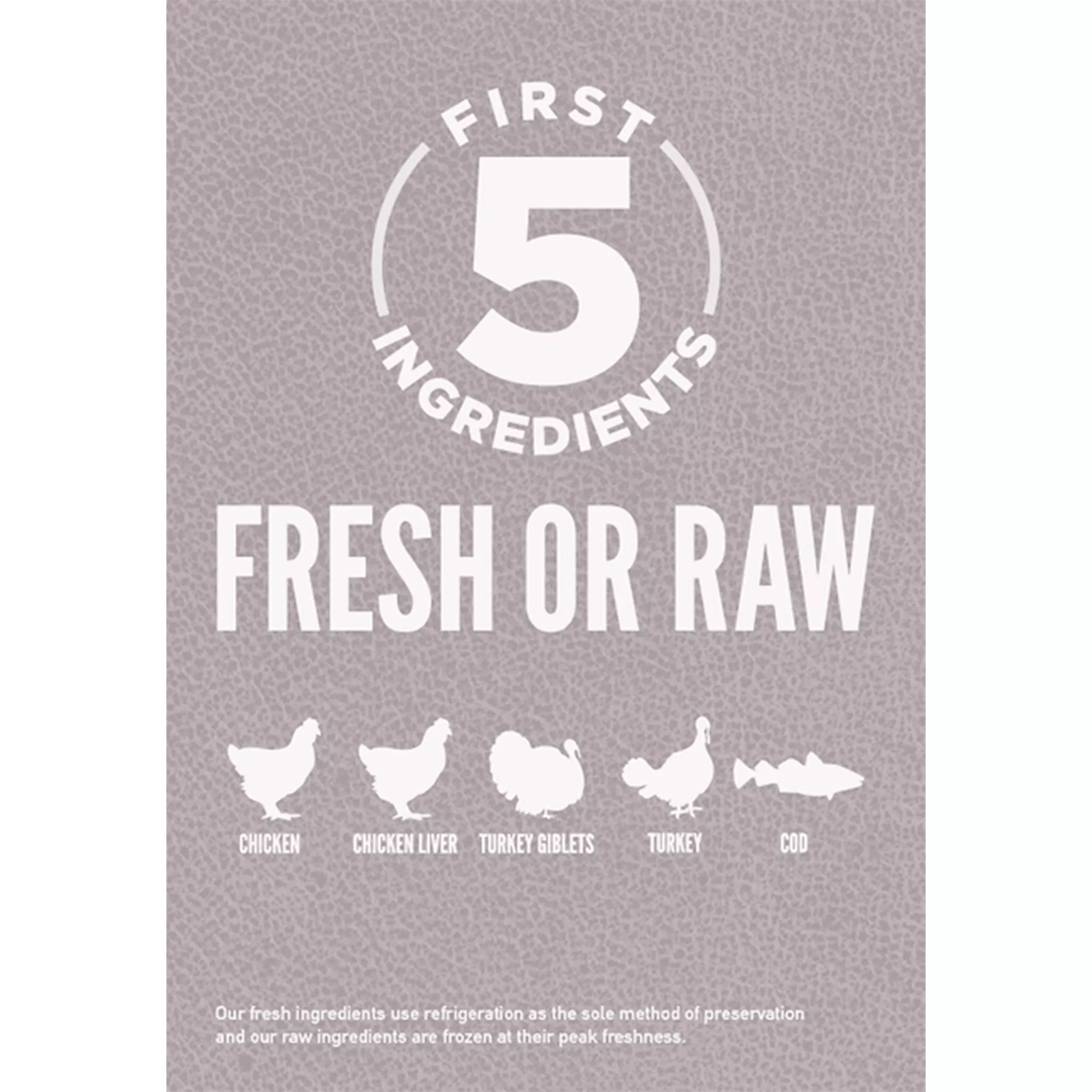 FIRST 5 INGREDIENTS

FRESH OR RAW

CHICKEN

CHICKEN LIVER

TURKEY GIBLETS

TURKEY

COD

Our fresh ingredients use refrigeration as the sole method of preservation and our raw ingredients are frozen at their peak freshness.