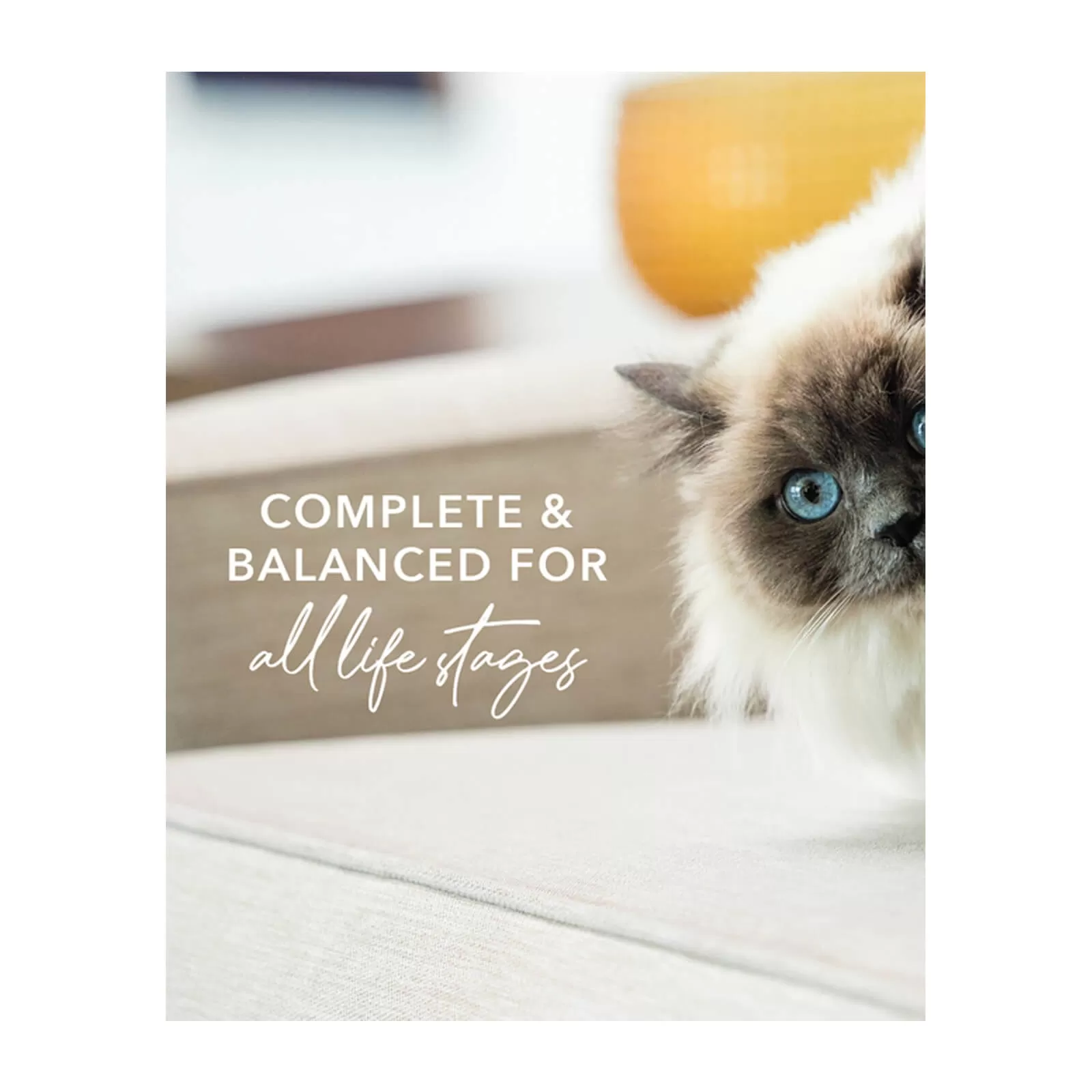 COMPLETE &
BALANCED FOR
all life stages